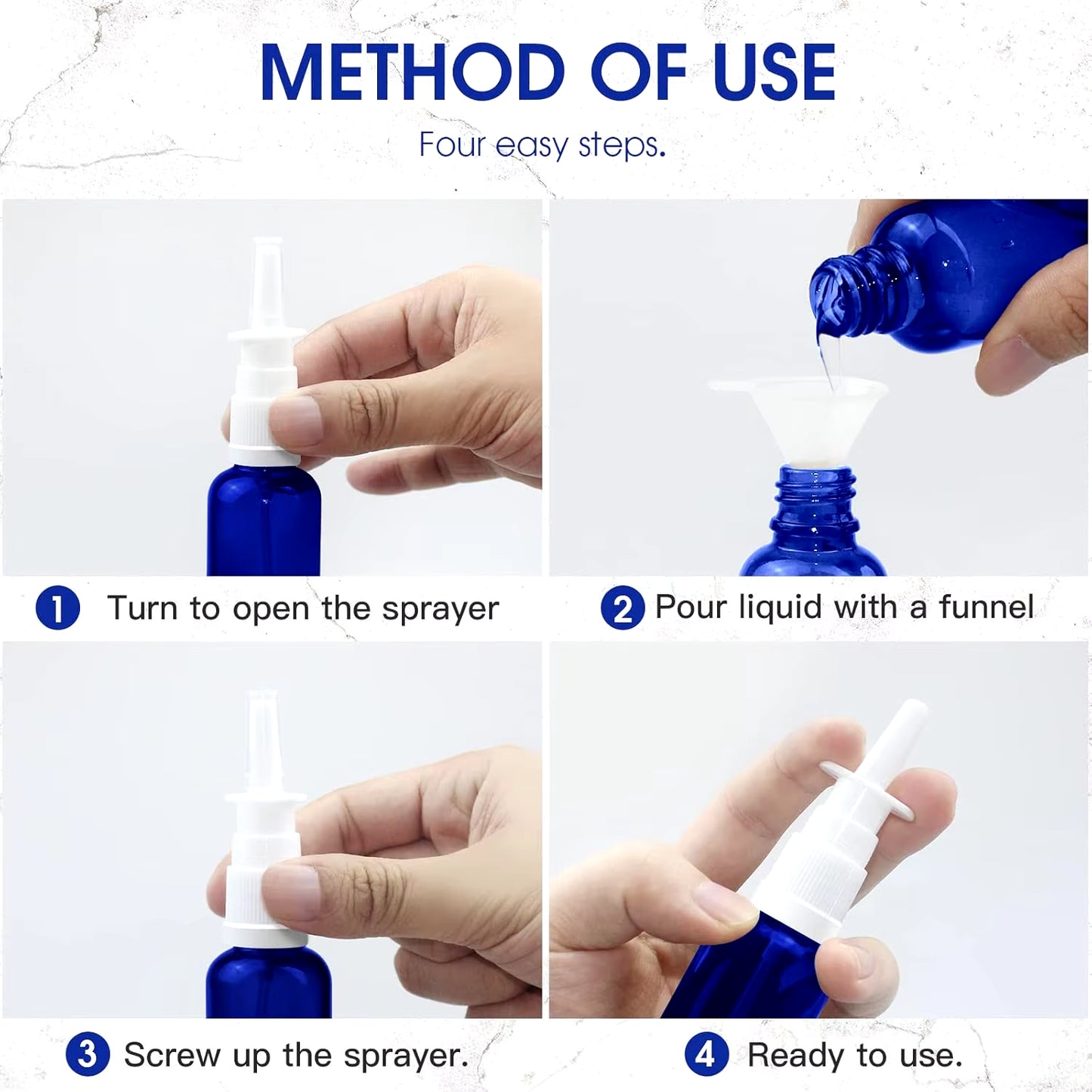 METHOD OF USE

Four easy steps.

1 Turn to open the sprayer

2 Pour liquid with a funnel

3 Screw up the sprayer.

4 Ready to use.